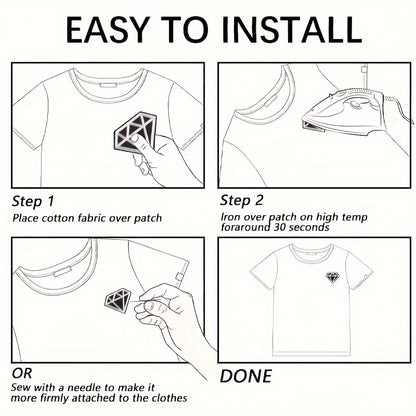 EASY TO INSTALL

Step 1
Place cotton fabric over patch

Step 2
Iron over patch on high temp foraround 30 seconds

OR
Sew with a needle to make it more firmly attached to the clothes

DONE